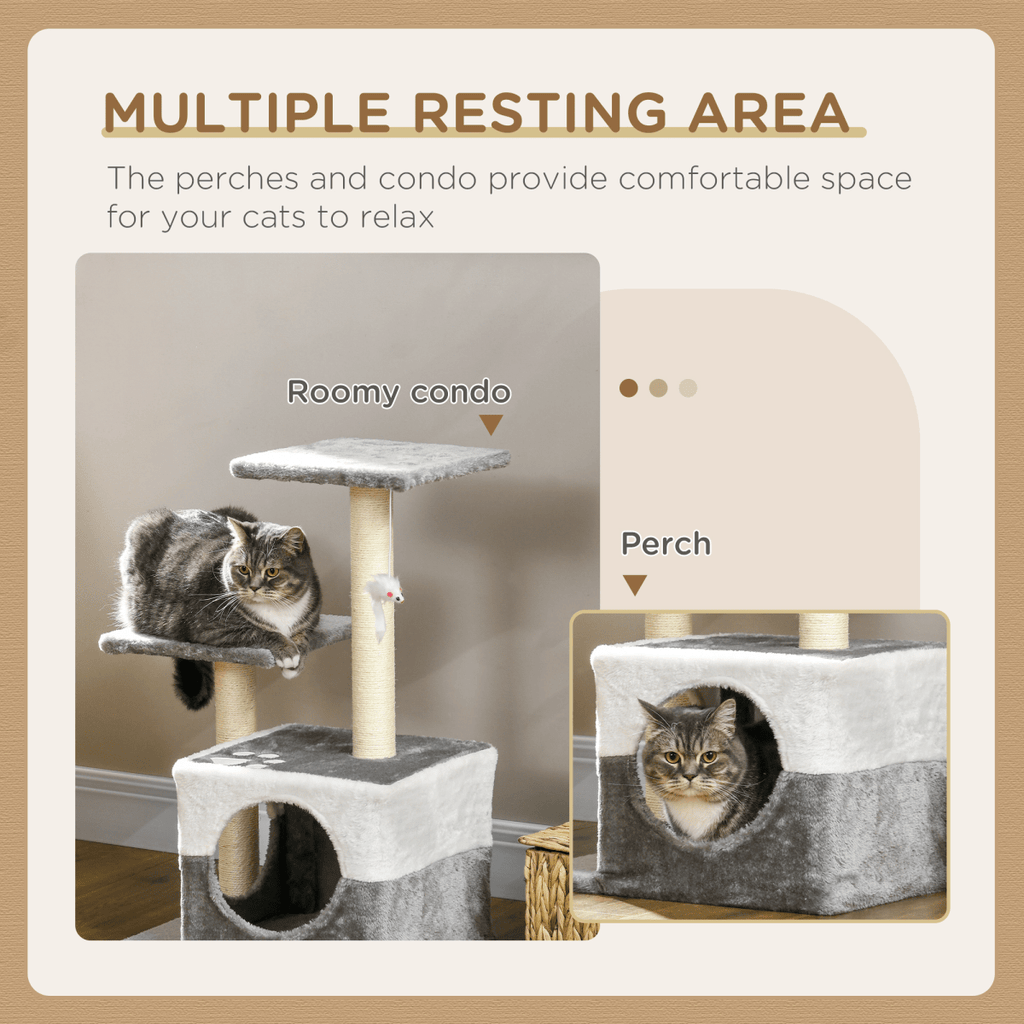 MULTIPLE RESTING AREA

The perches and condo provide comfortable space for your cats to relax

Roomy condo

Perch