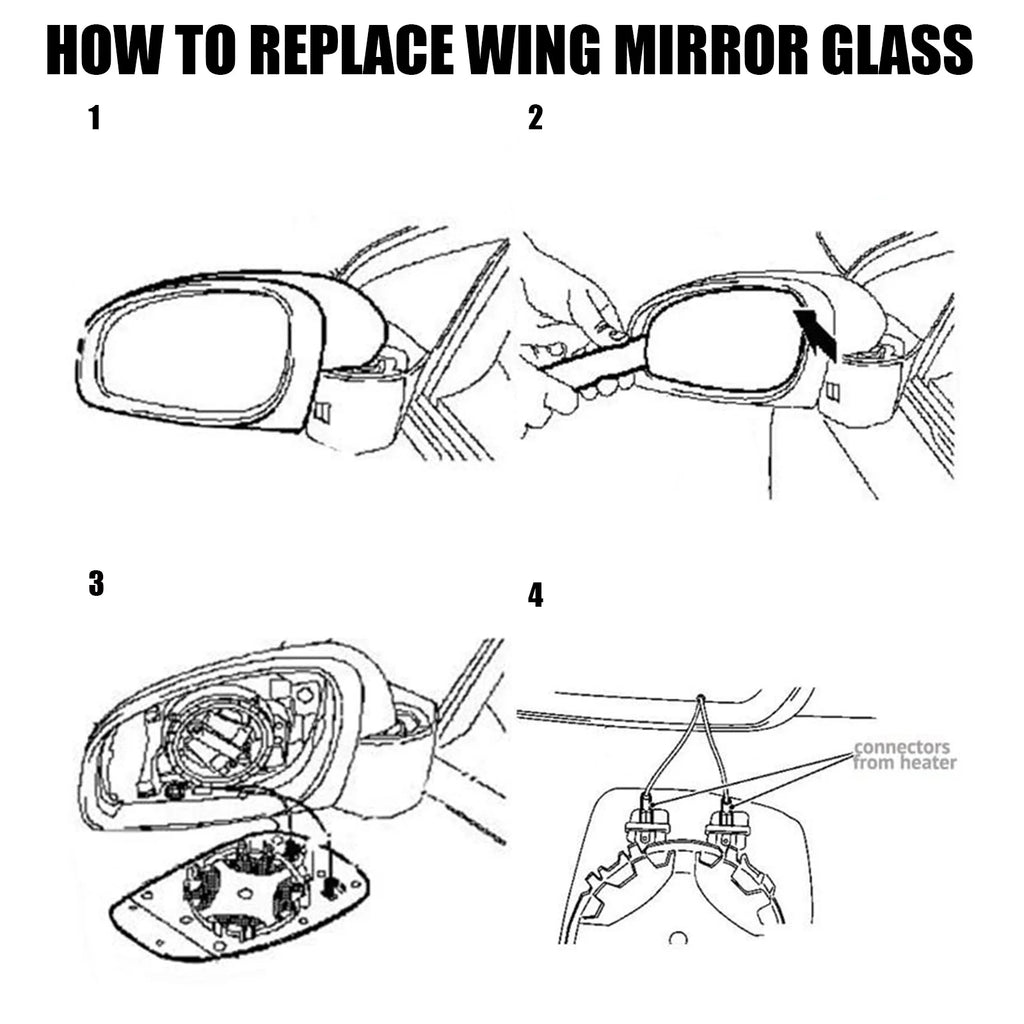 HOW TO REPLACE WING MIRROR GLASS

1

2

3

4

connectors from heater