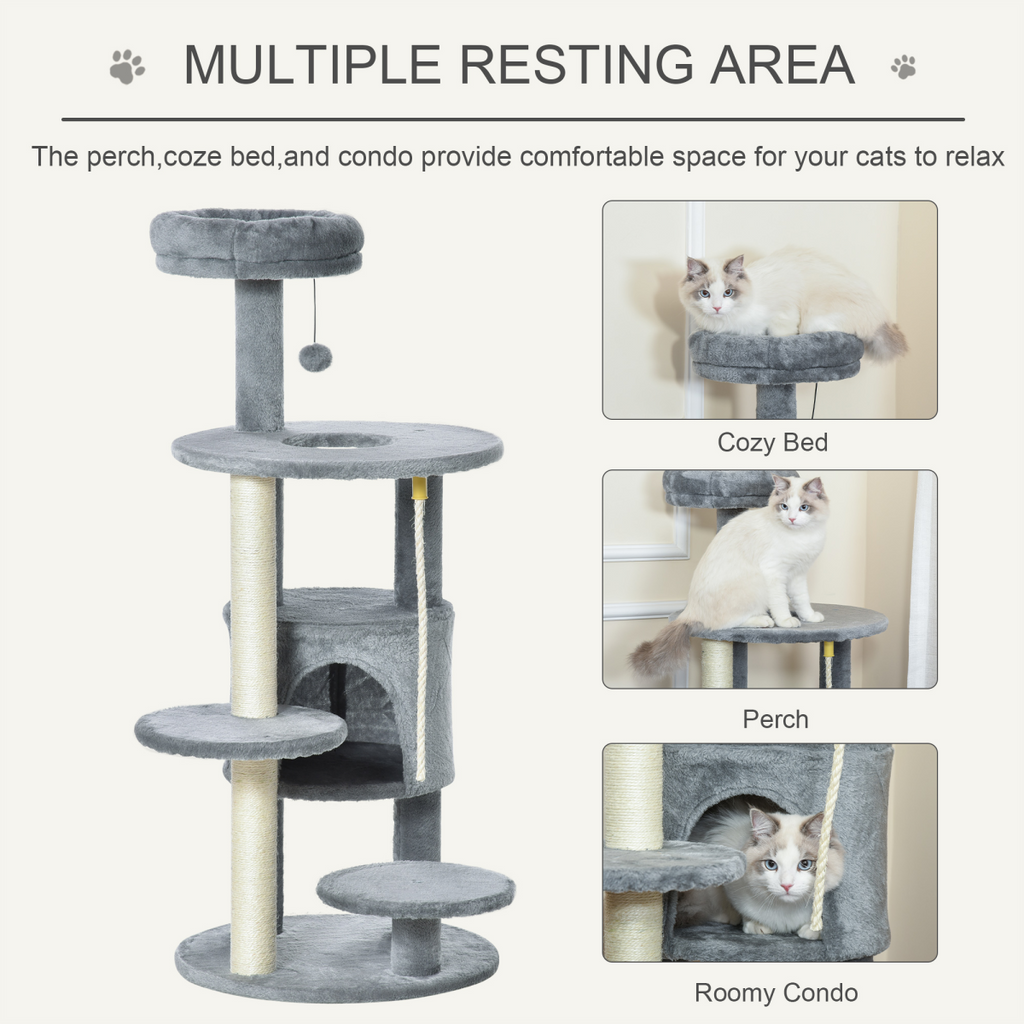 MULTIPLE RESTING AREA

The perch,coze bed,and condo provide comfortable space for your cats to relax

Cozy Bed

Perch

Roomy Condo