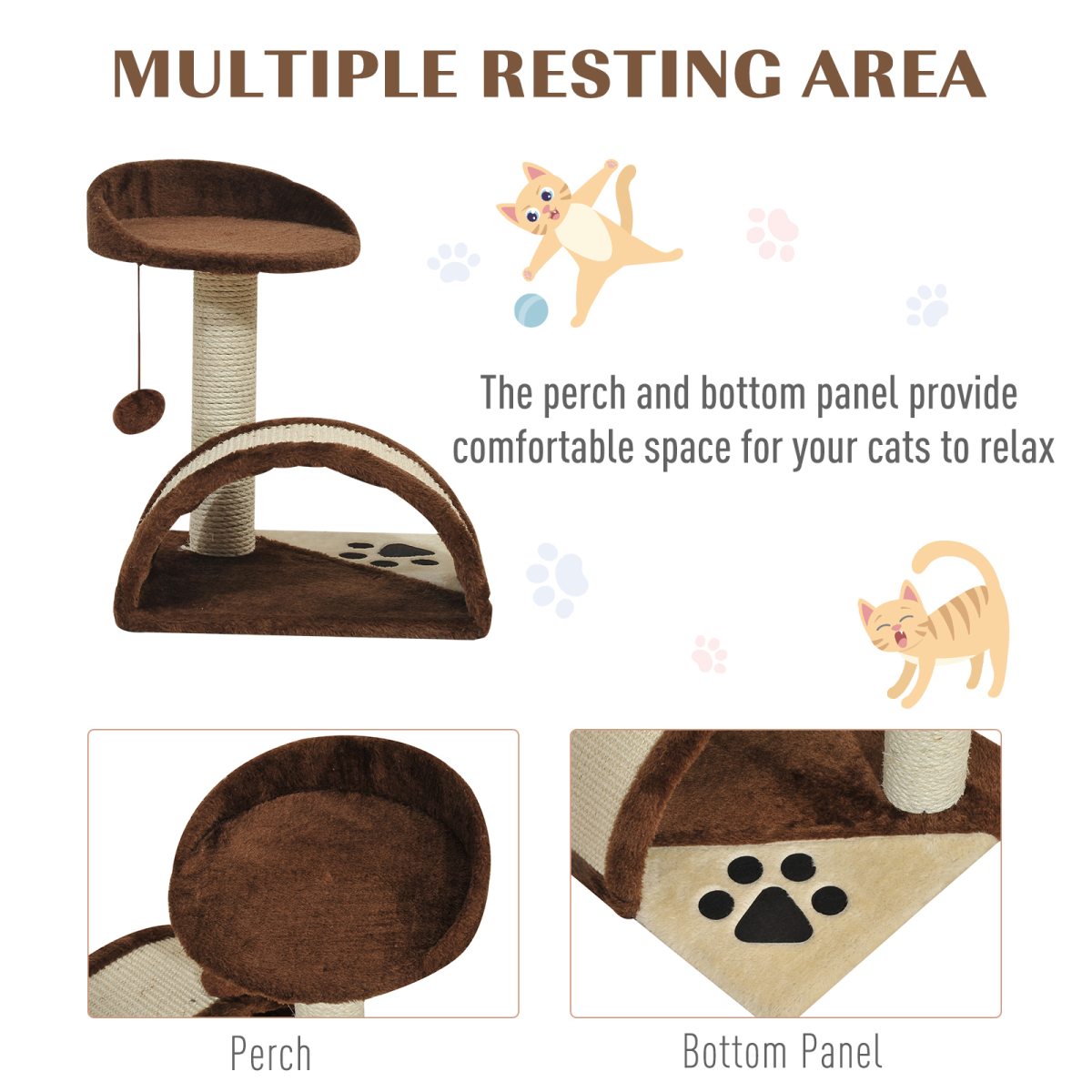 MULTIPLE RESTING AREA

The perch and bottom panel provide comfortable space for your cats to relax

Perch

Bottom Panel