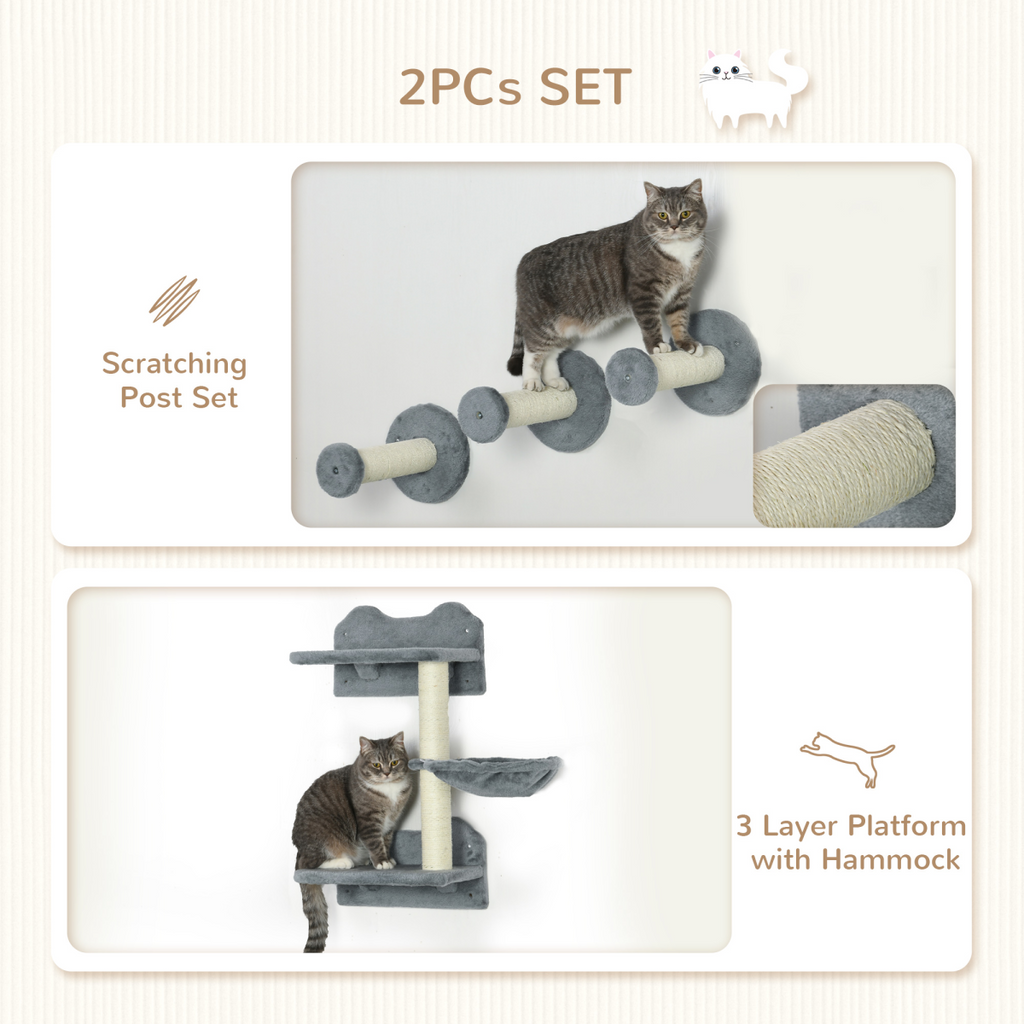 2PCs SET

Scratching Post Set

3 Layer Platform with Hammock