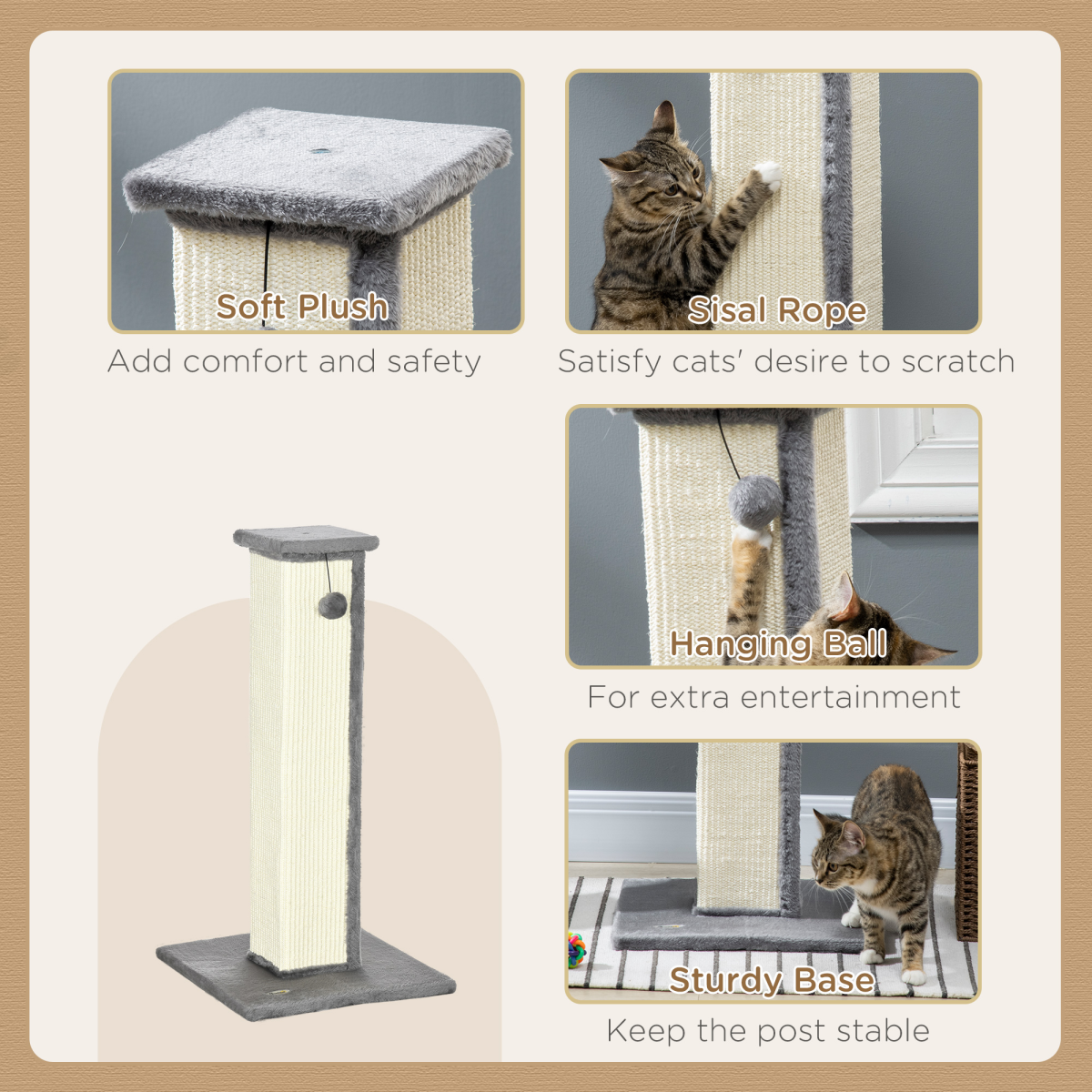 Soft Plush
Add comfort and safety

Sisal Rope
Satisfy cats' desire to scratch

Hanging Ball
For extra entertainment

Sturdy Base
Keep the post stable