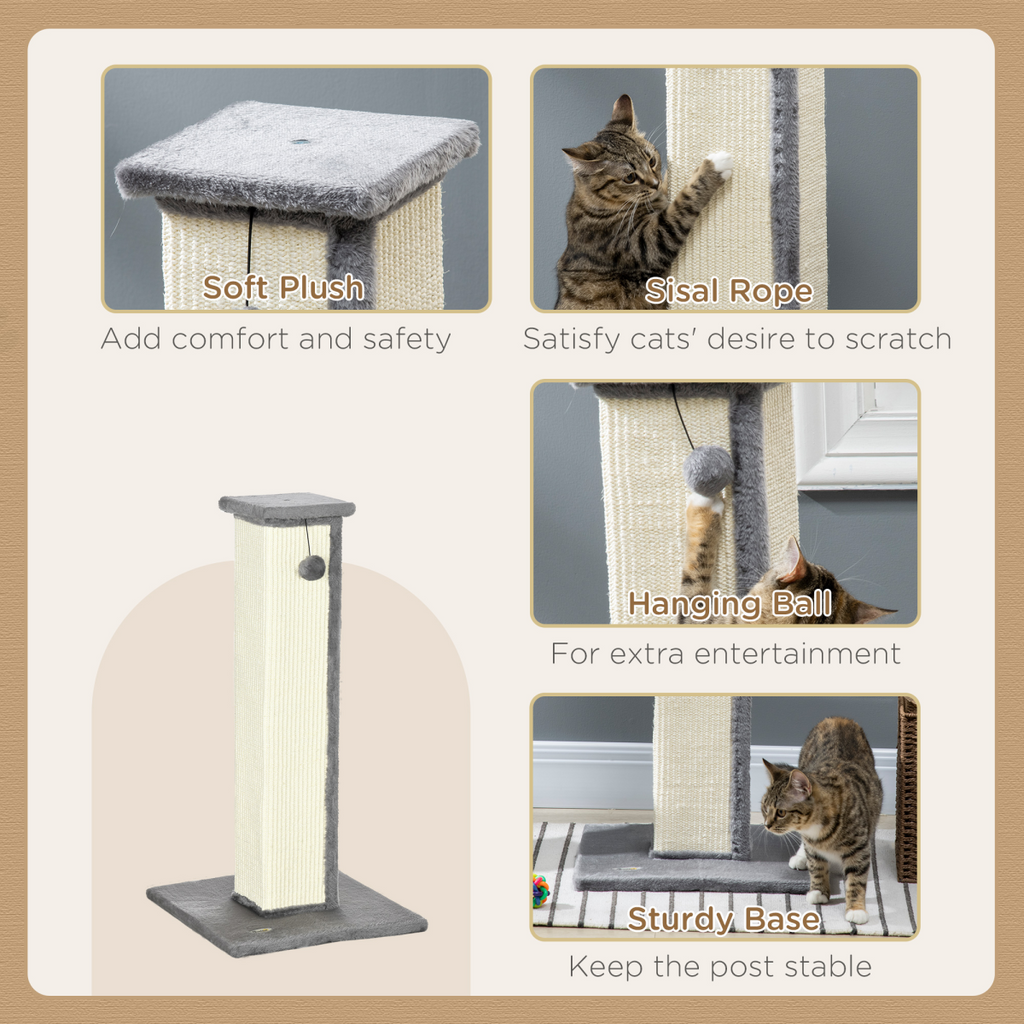 Soft Plush
Add comfort and safety

Sisal Rope
Satisfy cats' desire to scratch

Hanging Ball
For extra entertainment

Sturdy Base
Keep the post stable