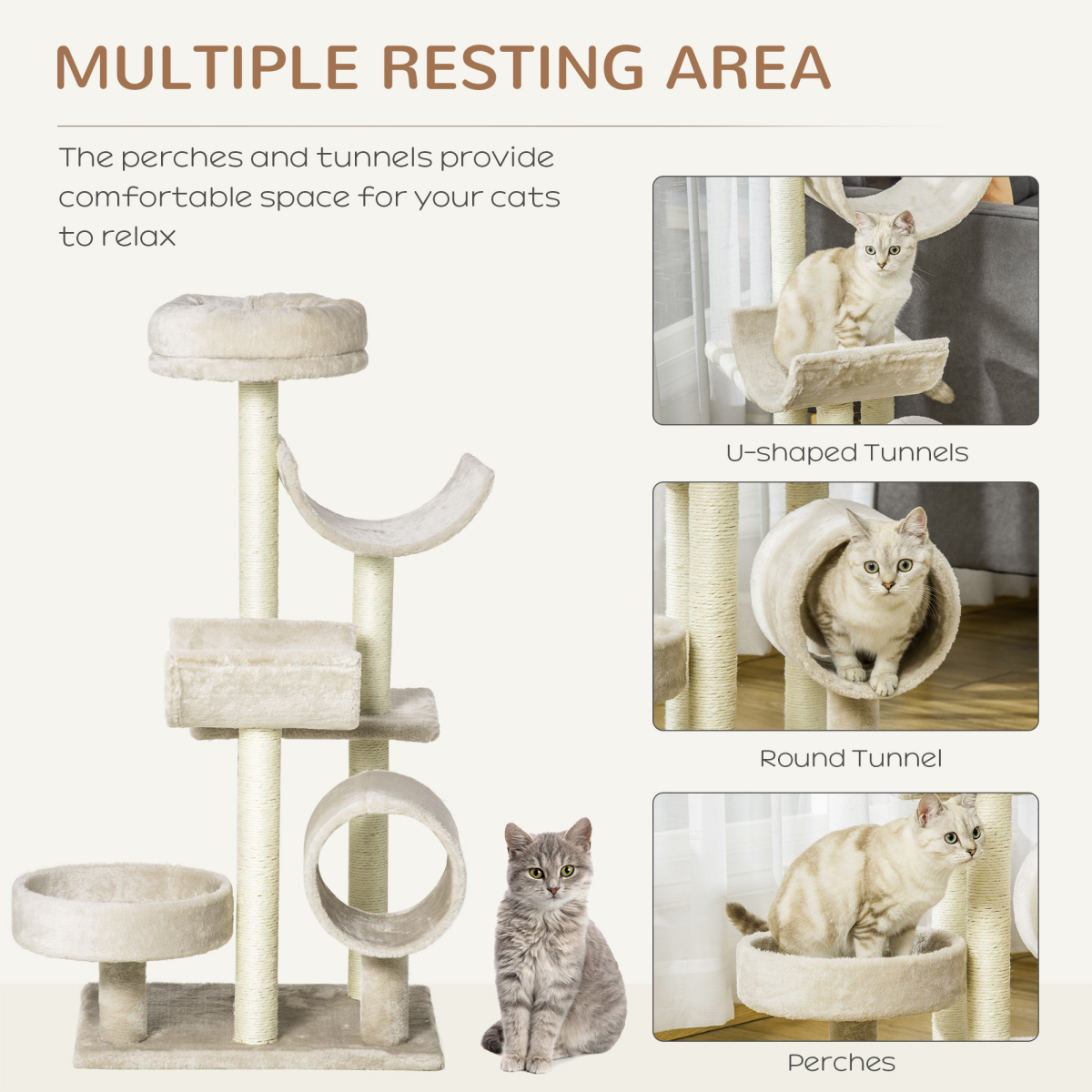 MULTIPLE RESTING AREA

The perches and tunnels provide comfortable space for your cats to relax

U-shaped Tunnels

Round Tunnel

Perches