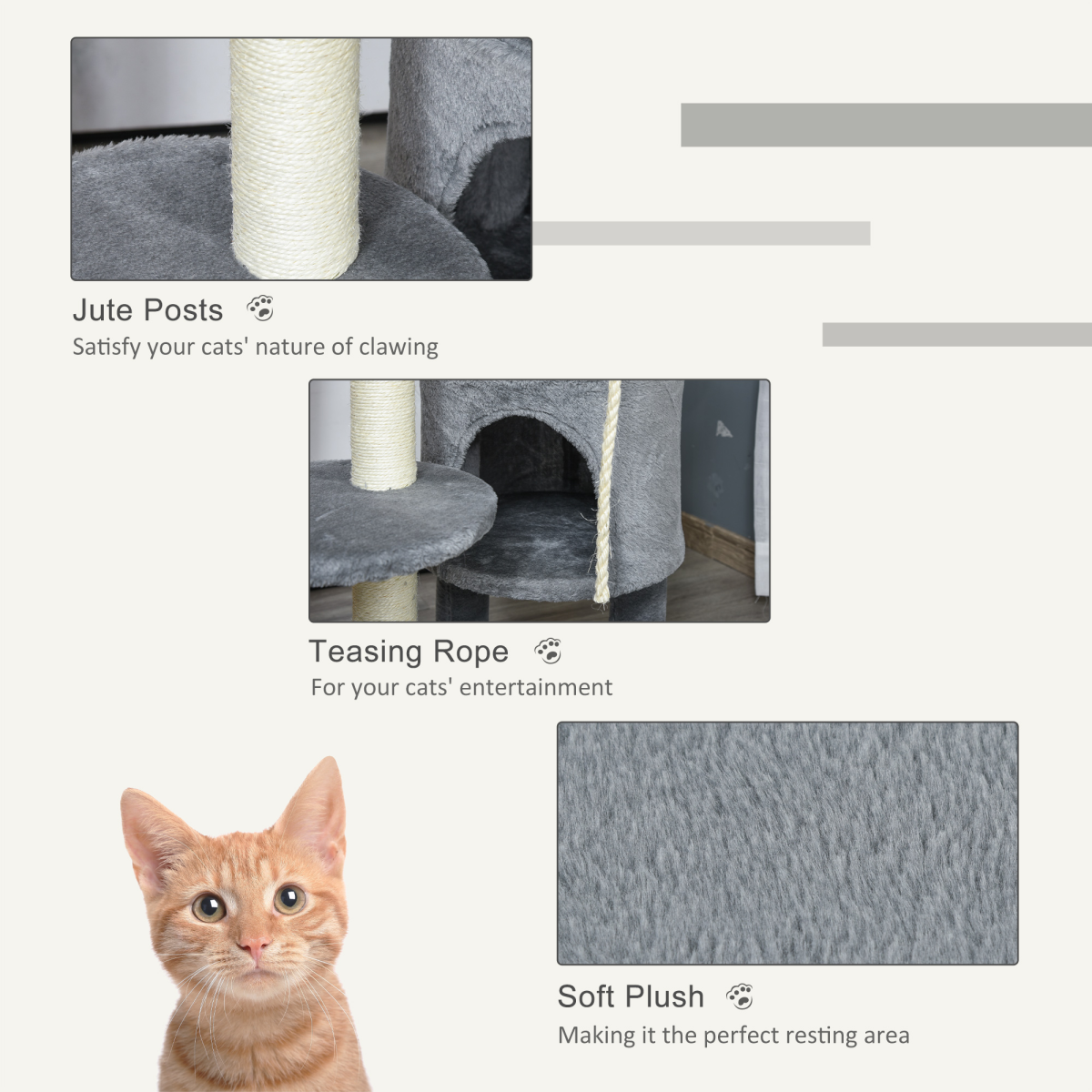 Jute Posts
Satisfy your cats' nature of clawing

Teasing Rope
For your cats' entertainment

Soft Plush
Making it the perfect resting area