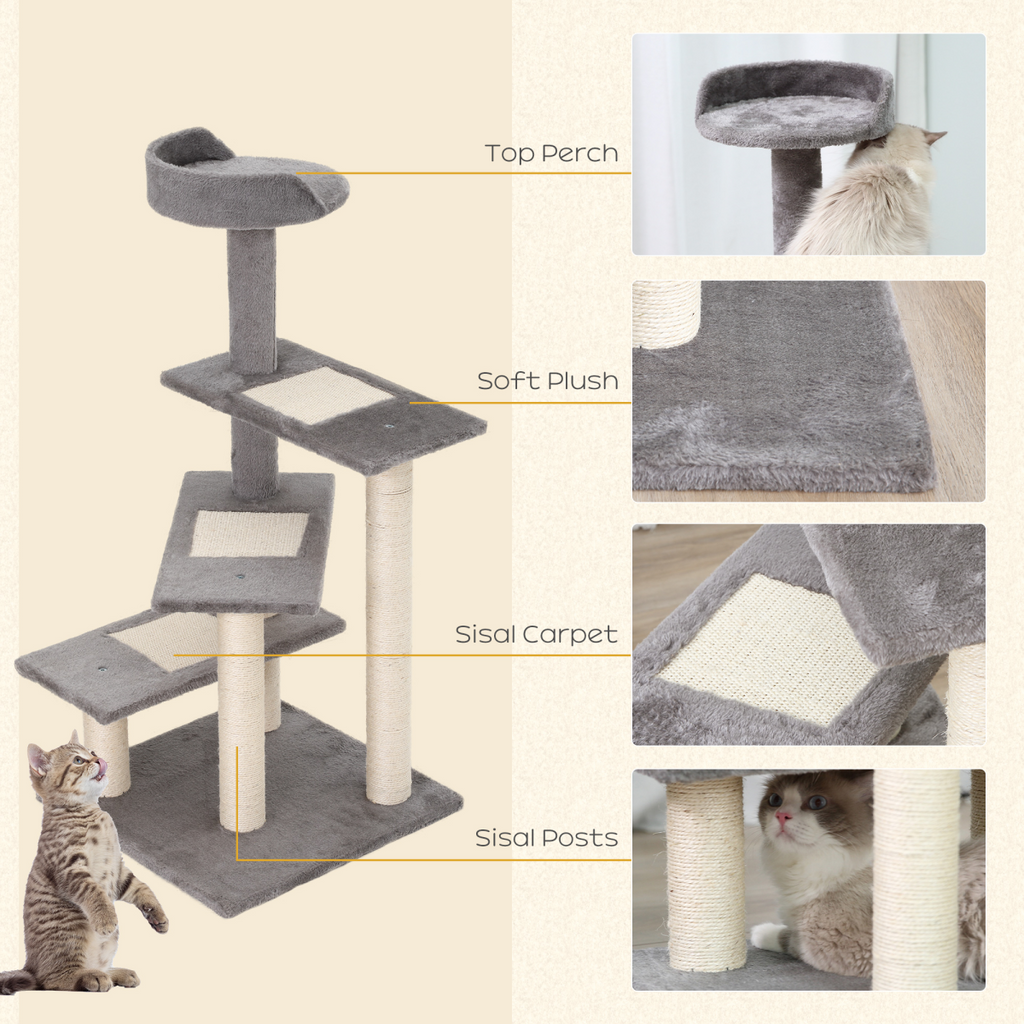 Top Perch

Soft Plush

Sisal Carpet

Sisal Posts