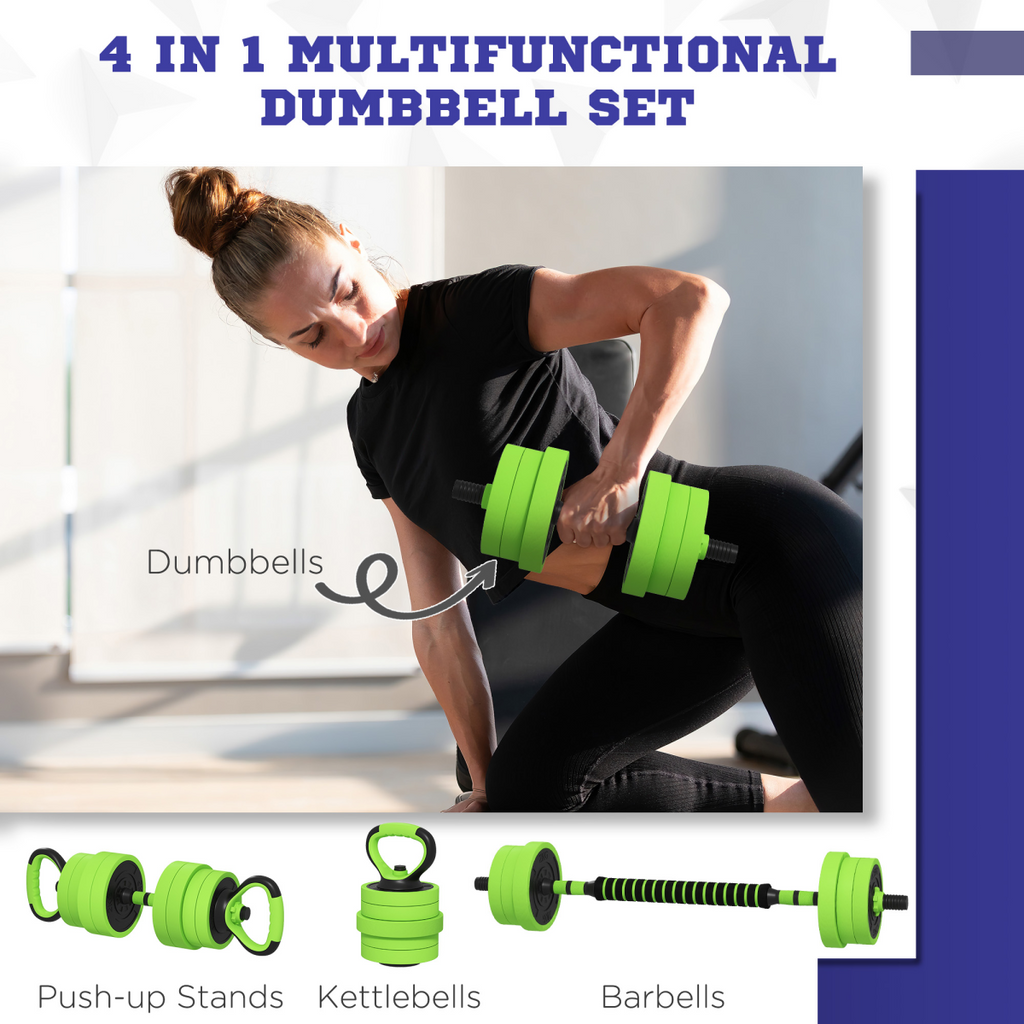 4 IN 1 MULTIFUNCTIONAL DUMBBELL SET

Dumbbells

Push-up Stands

Kettlebells

Barbells